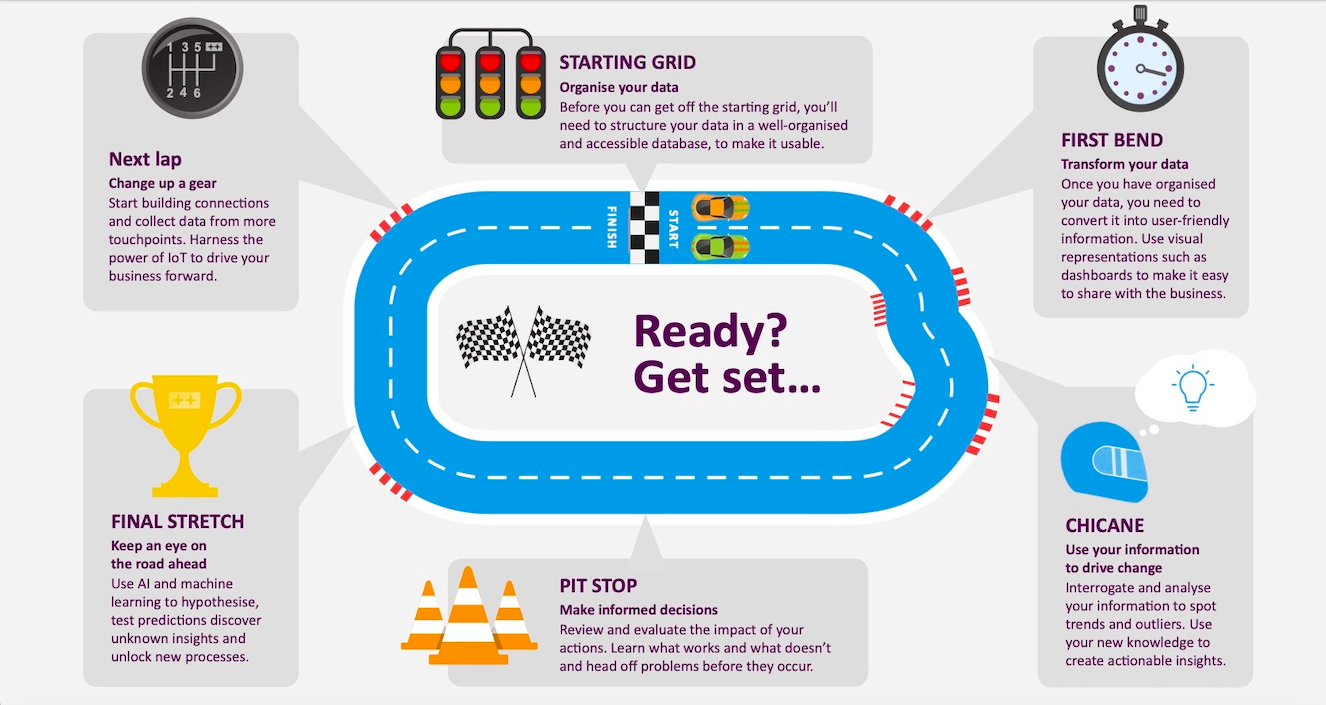 1 3 5 ++
2 4 6

Next lap
Change up a gear
Start building connections and collect data from more touchpoints. Harness the power of IoT to drive your business forward.

STARTING GRID
Organise your data
Before you can get off the starting grid, you'll need to structure your data in a well-organised and accessible database, to make it usable.

FIRST BEND
Transform your data
Once you have organised your data, you need to convert it into user-friendly information. Use visual representations such as dashboards to make it easy to share with the business.

FINISH
START

Ready?
Get set...

++

FINAL STRETCH
Keep an eye on the road ahead
Use AI and machine learning to hypothesise, test predictions discover unknown insights and unlock new processes.

PIT STOP
Make informed decisions
Review and evaluate the impact of your actions. Learn what works and what doesn't and head off problems before they occur.

CHICANE
Use your information to drive change
Interrogate and analyse your information to spot trends and outliers. Use your new knowledge to create actionable insights.